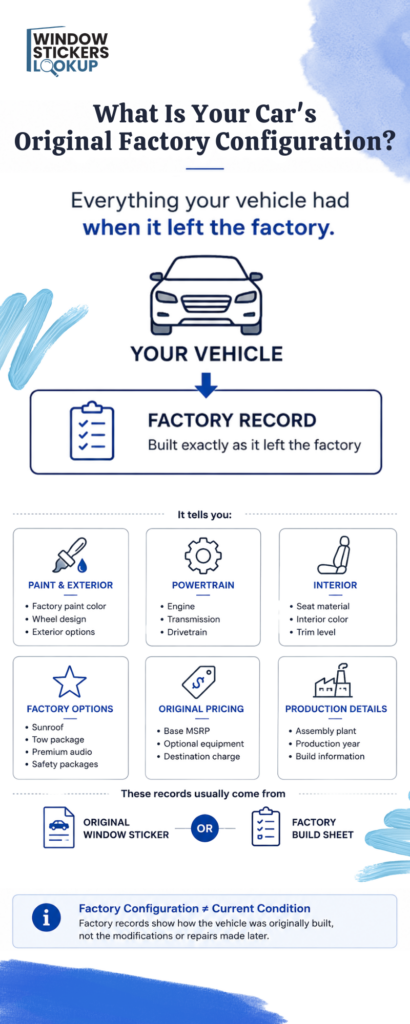 WINDOW STICKERS LOOKUP

What Is Your Car's Original Factory Configuration?

Everything your vehicle had when it left the factory.

YOUR VEHICLE

FACTORY RECORD
Built exactly as it left the factory

It tells you:

PAINT & EXTERIOR
• Factory paint color
• Wheel design
• Exterior options

POWERTRAIN
• Engine
• Transmission
• Drivetrain

INTERIOR
• Seat material
• Interior color
• Trim level

FACTORY OPTIONS
• Sunroof
• Tow package
• Premium audio
• Safety packages

ORIGINAL PRICING
• Base MSRP
• Optional equipment
• Destination charge

PRODUCTION DETAILS
• Assembly plant
• Production year
• Build information

These records usually come from

ORIGINAL WINDOW STICKER

OR

FACTORY BUILD SHEET

Factory Configuration ≠ Current Condition
Factory records show how the vehicle was originally built, not the modifications or repairs made later.